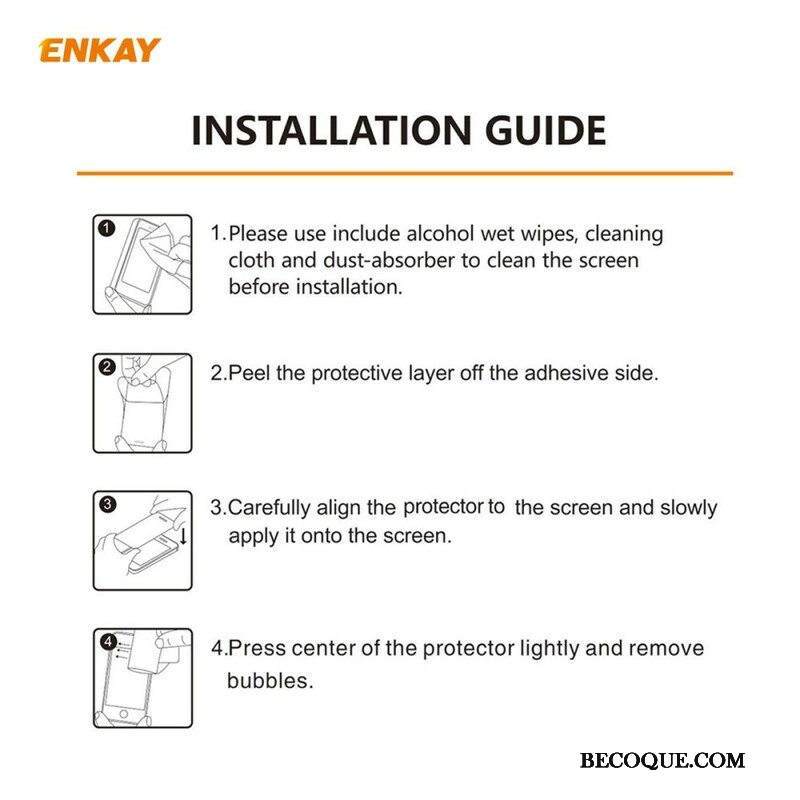 ENKAY

INSTALLATION GUIDE

1

1.Please use include alcohol wet wipes, cleaning cloth and dust-absorber to clean the screen before installation.

2

2.Peel the protective layer off the adhesive side.

3

3.Carefully align the protector to the screen and slowly apply it onto the screen.

4

4.Press center of the protector lightly and remove bubbles.

BECOQUE.COM