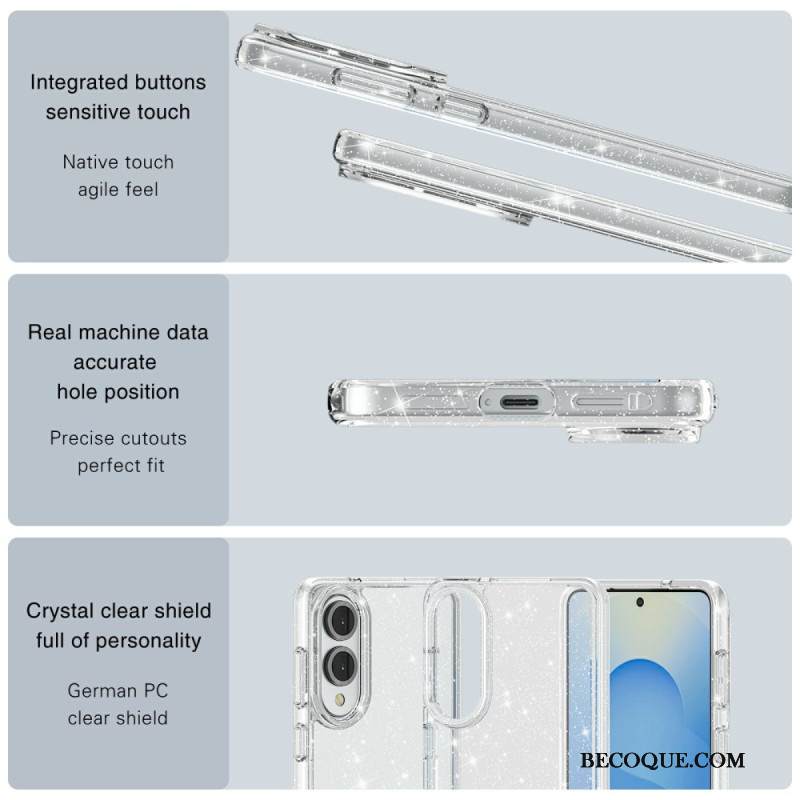 Integrated buttons sensitive touch

Native touch agile feel

Real machine data accurate hole position

Precise cutouts perfect fit

Crystal clear shield full of personality

German PC clear shield

BECOQUE.COM