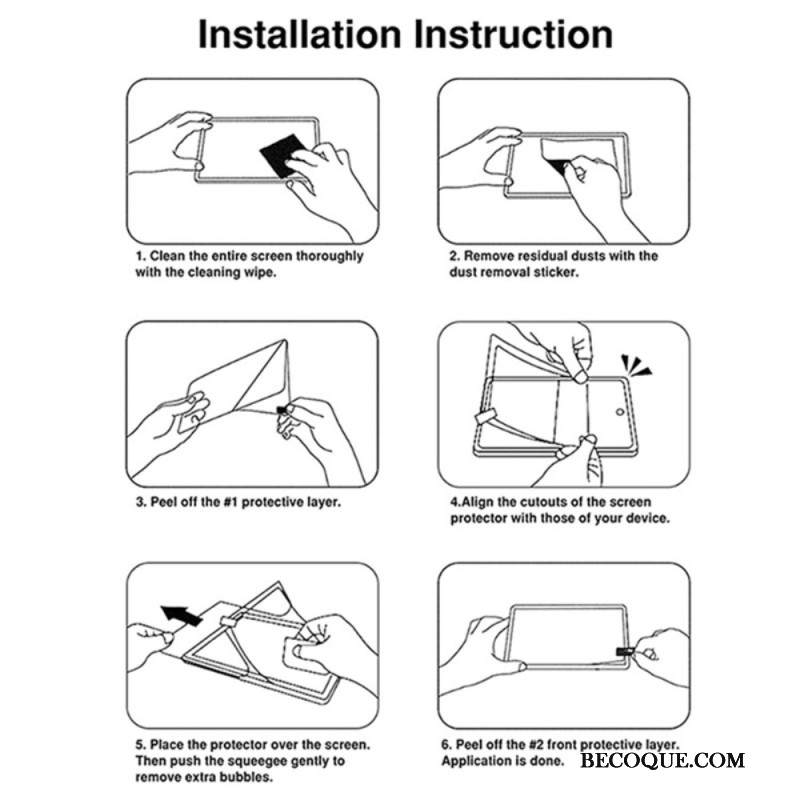 Installation Instruction

1. Clean the entire screen thoroughly with the cleaning wipe.

2. Remove residual dusts with the dust removal sticker.

3. Peel off the #1 protective layer.

4.Align the cutouts of the screen protector with those of your device.

5. Place the protector over the screen. Then push the squeegee gently to remove extra bubbles.

6. Peel off the #2 front protective layer. Application is done.

BECOQUE.COM