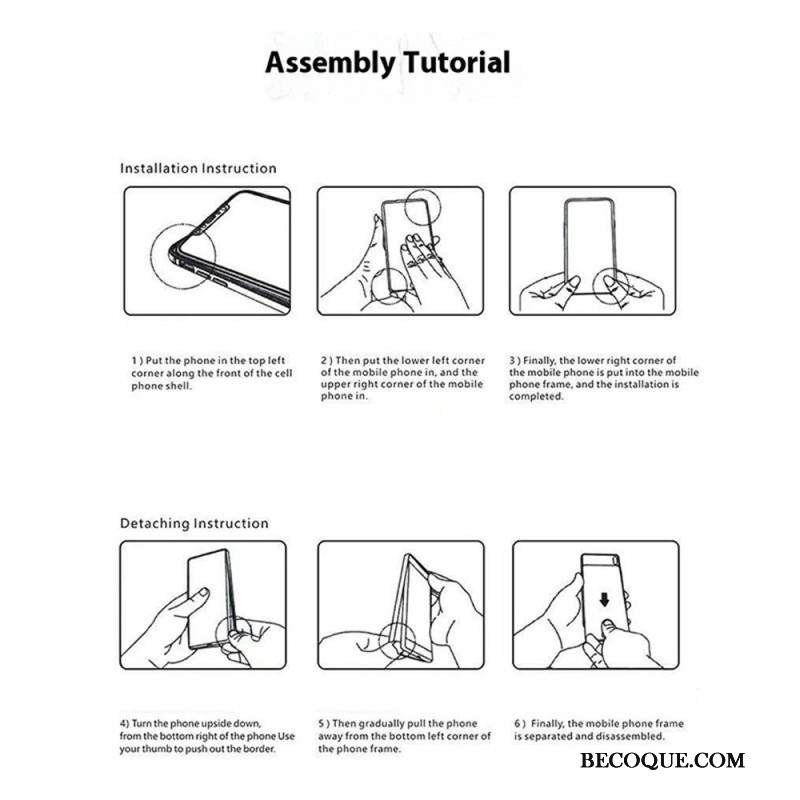 Assembly Tutorial

Installation Instruction

1 ) Put the phone in the top left corner along the front of the cell phone shell.

2 ) Then put the lower left corner of the mobile phone in, and the upper right corner of the mobile phone in.

3 ) Finally, the lower right corner of the mobile phone is put into the mobile phone frame, and the installation is completed.

Detaching Instruction

4) Turn the phone upside down, from the bottom right of the phone Use your thumb to push out the border.

5 ) Then gradually pull the phone away from the bottom left corner of the phone frame.

6 ) Finally, the mobile phone frame is separated and disassembled.

BECOQUE.COM