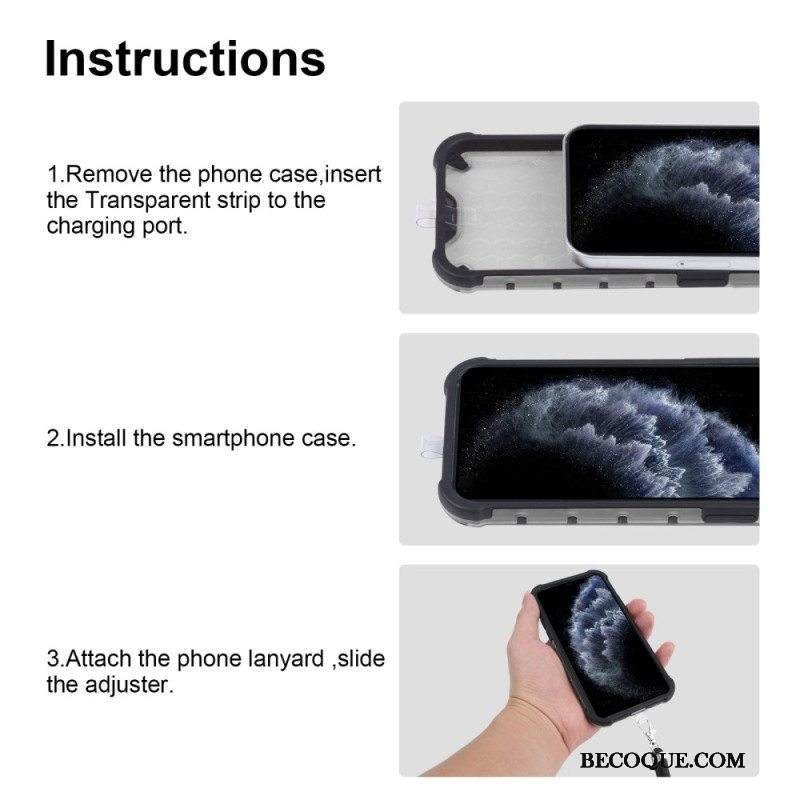 Instructions

1.Remove the phone case,insert the Transparent strip to the charging port.

2.Install the smartphone case.

3.Attach the phone lanyard ,slide the adjuster.

BECOQUE.COM