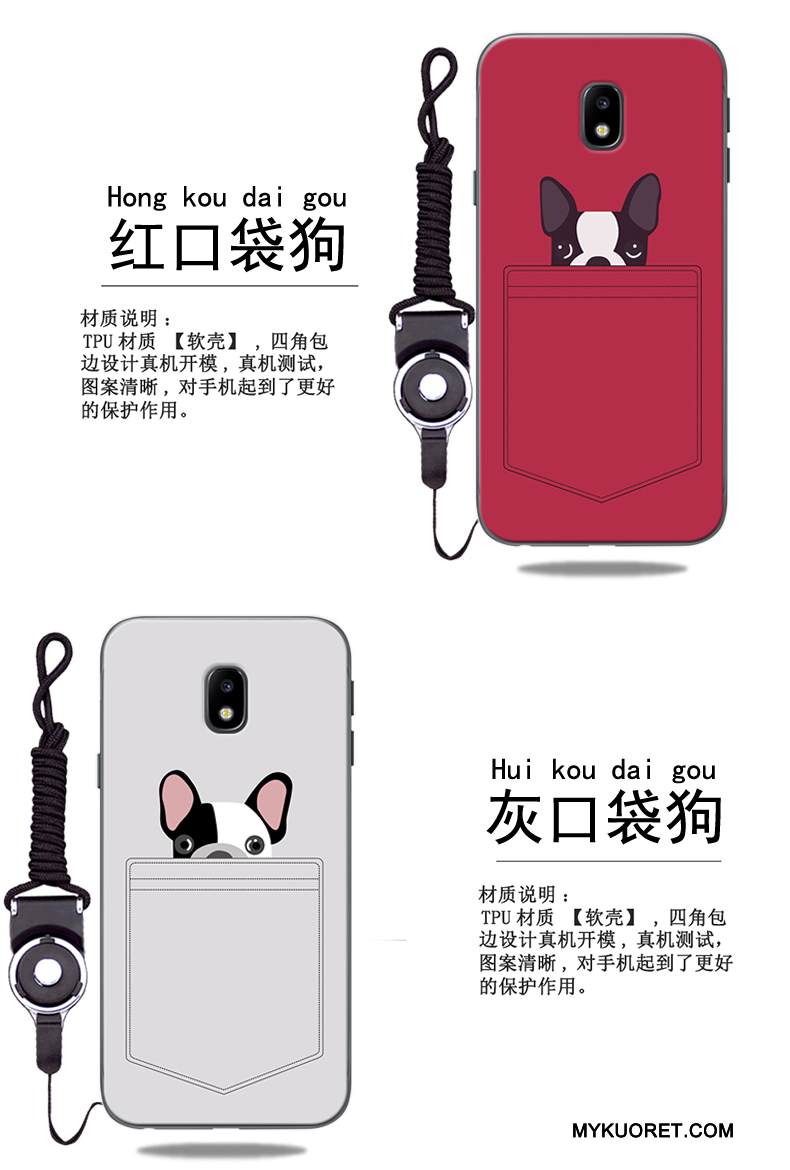 Hong kou dai gou
红口袋狗

材质说明：
TPU 材质 【软壳】，四角包边设计真机开模，真机测试，图案清晰，对手机起到了更好的保护作用。

Hui kou dai gou
灰口袋狗

材质说明：
TPU 材质 【软壳】，四角包边设计真机开模，真机测试，图案清晰，对手机起到了更好的保护作用。

MYKUORET.COM