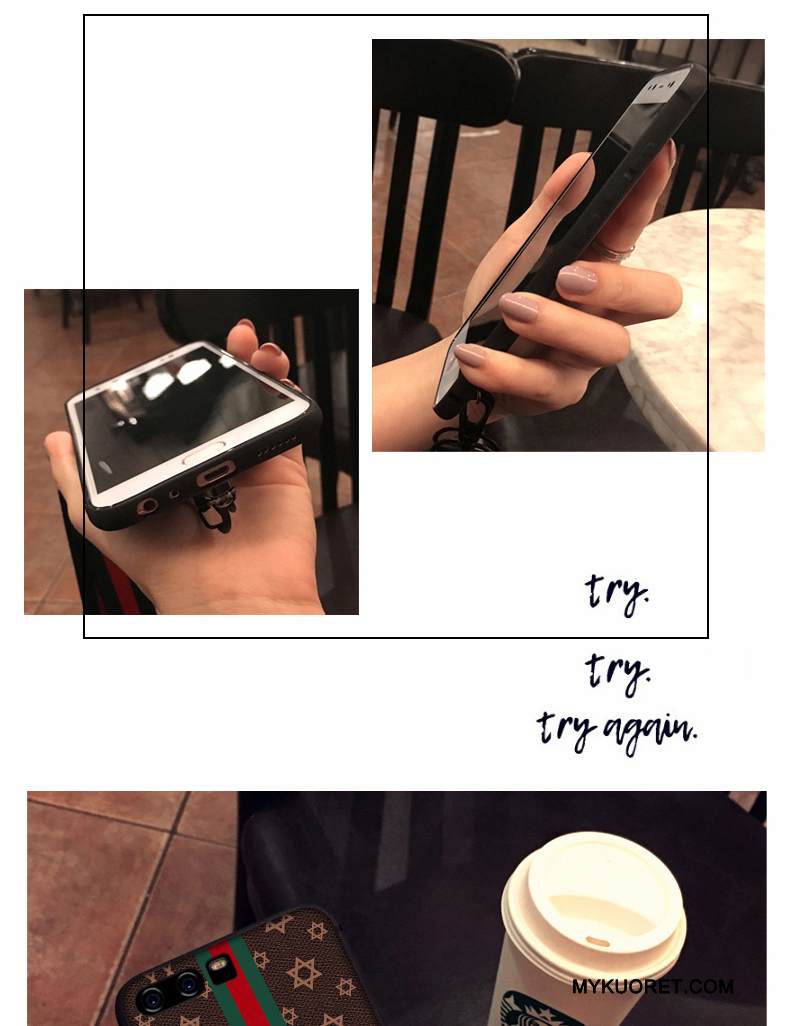 try.

try.

try again.

MYKUORET.COM