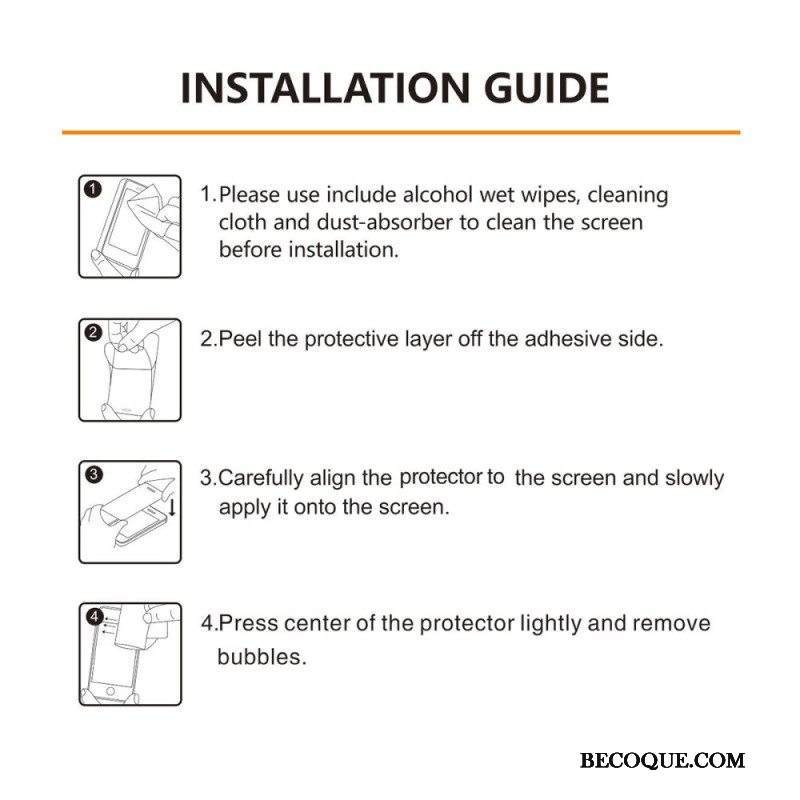 INSTALLATION GUIDE

1

1.Please use include alcohol wet wipes, cleaning cloth and dust-absorber to clean the screen before installation.

2

2.Peel the protective layer off the adhesive side.

3

3.Carefully align the protector to the screen and slowly apply it onto the screen.

4

4.Press center of the protector lightly and remove bubbles.

BECOQUE.COM