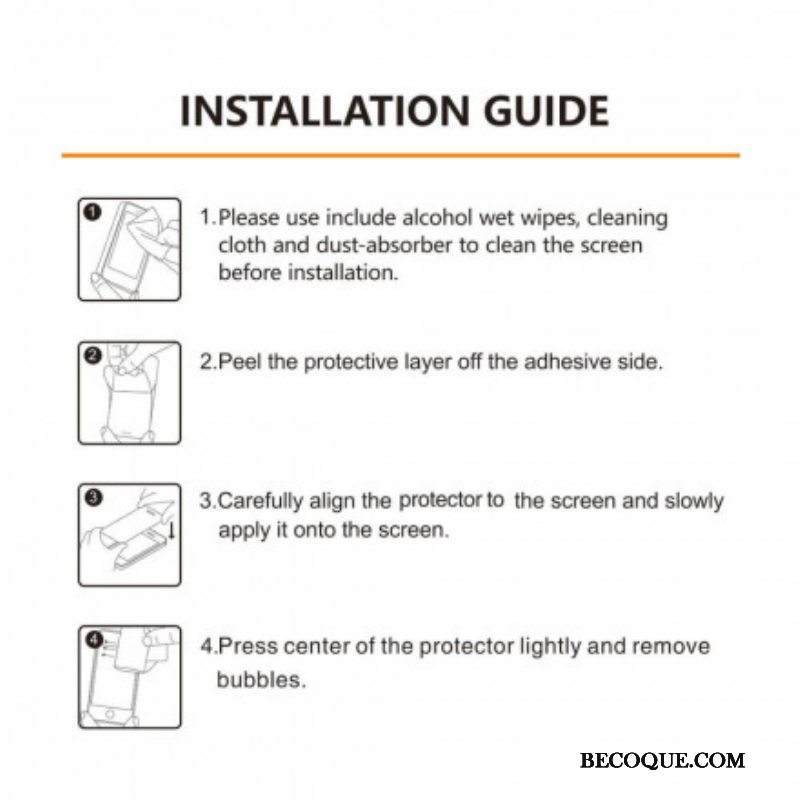 INSTALLATION GUIDE

1

1.Please use include alcohol wet wipes, cleaning cloth and dust-absorber to clean the screen before installation.

2

2.Peel the protective layer off the adhesive side.

3

3.Carefully align the protector to the screen and slowly apply it onto the screen.

4

4.Press center of the protector lightly and remove bubbles.

BECOQUE.COM