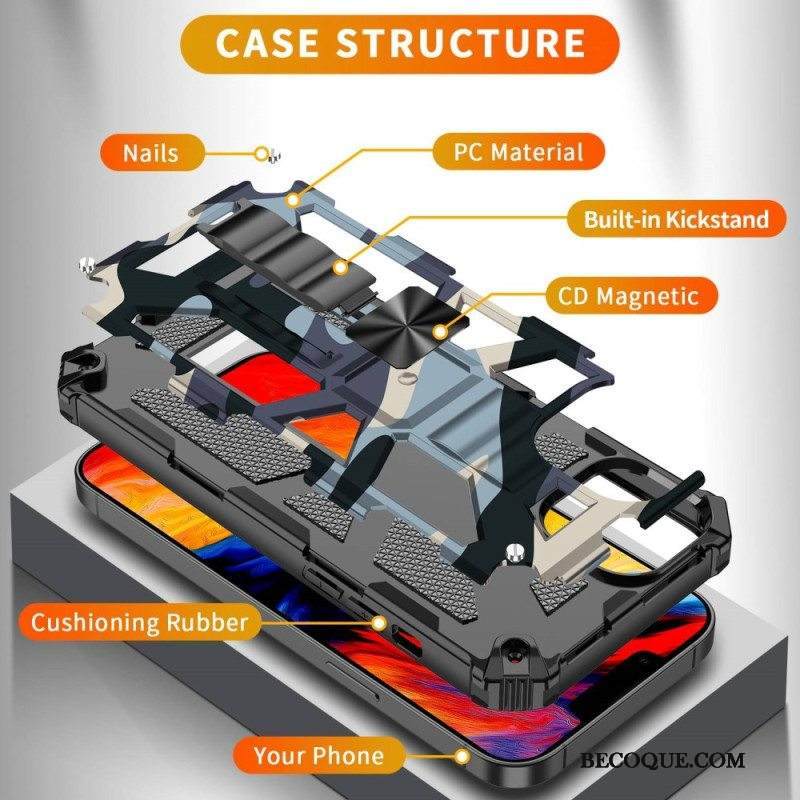 CASE STRUCTURE

Nails

PC Material

Built-in Kickstand

CD Magnetic

Cushioning Rubber

Your Phone

BECOQUE.COM